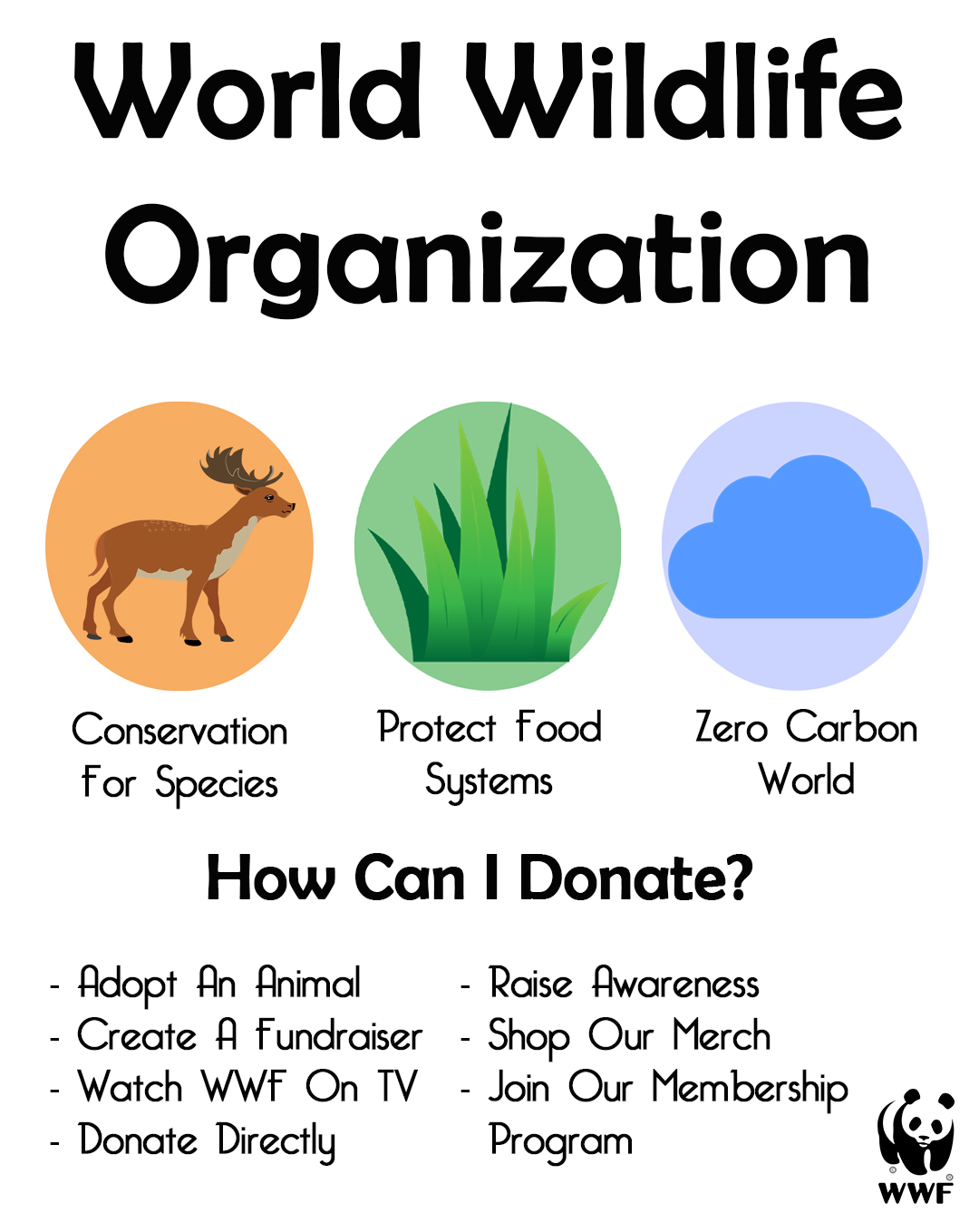 World Wildlife Organization

Conservation For Species

Protect Food Systems

Zero Carbon World

How Can I Donate?

- Adopt An Animal
- Create A Fundraiser
- Watch WWF On TV
- Donate Directly

- Raise Awareness
- Shop Our Merch
- Join Our Membership Program

WWF